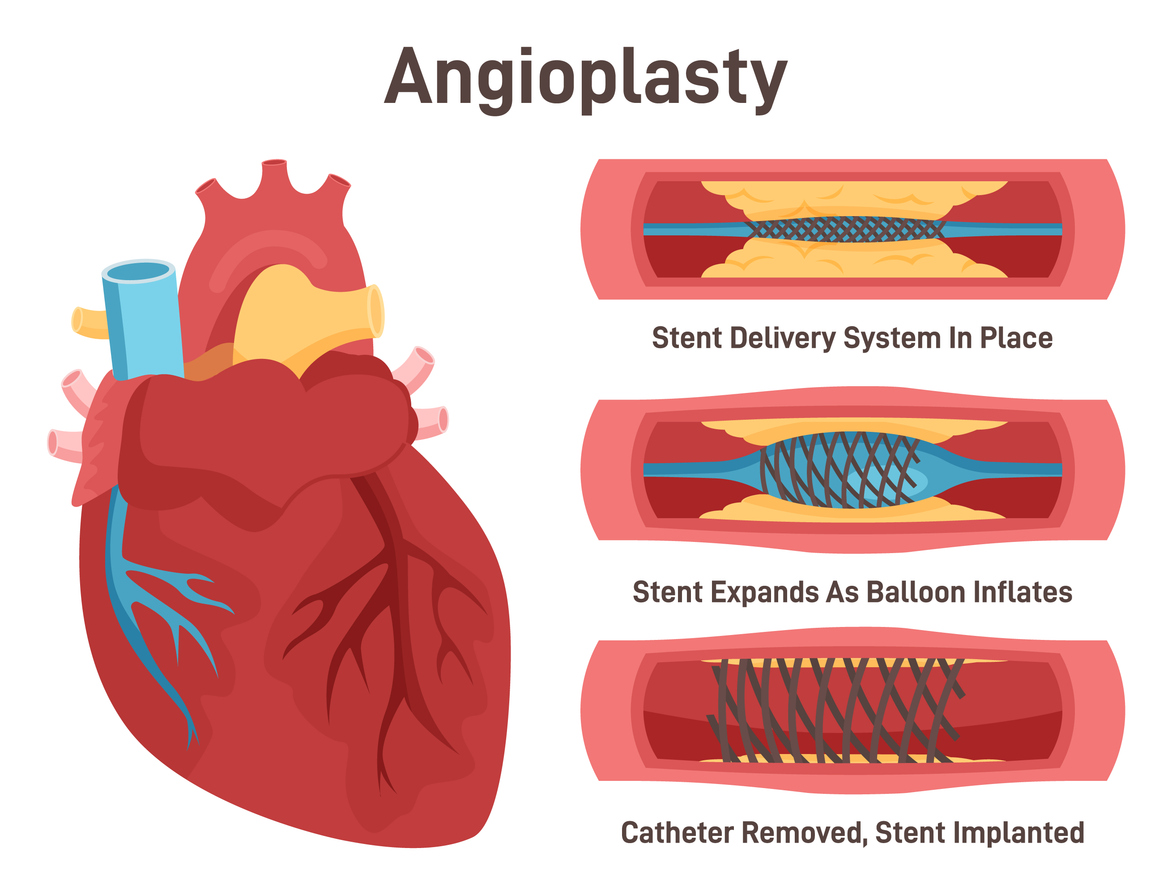 Angioplasty

Stent Delivery System In Place

Stent Expands As Balloon Inflates

Catheter Removed, Stent Implanted